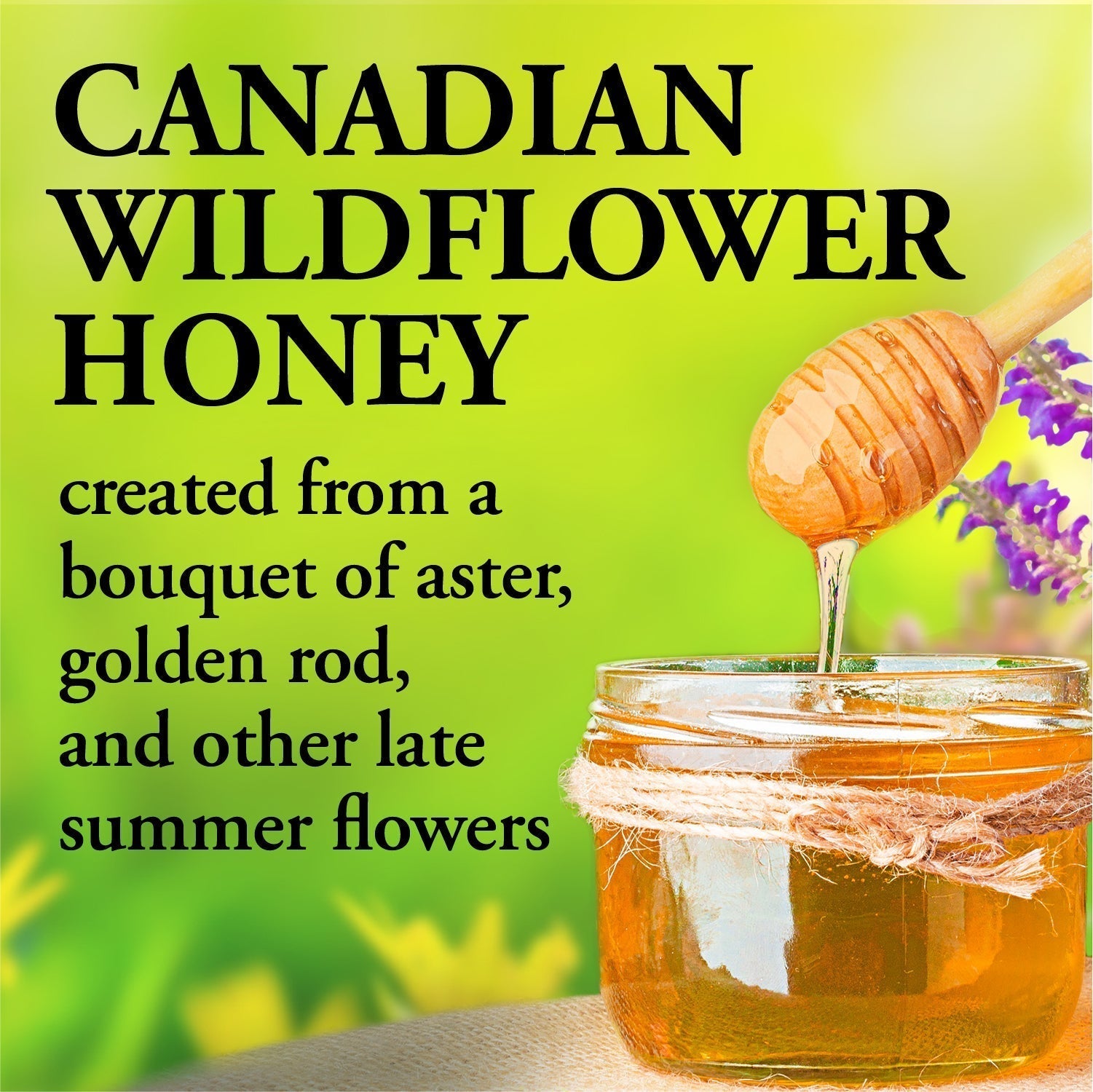 CANADIAN
WILDFLOWER
HONEY

created from a bouquet of aster, golden rod, and other late summer flowers